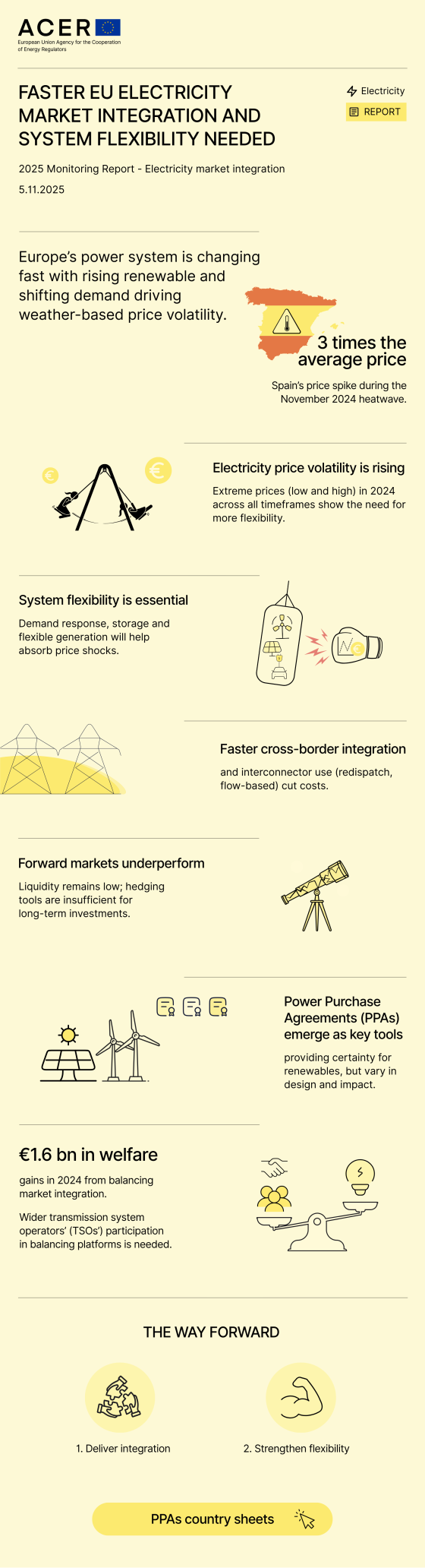 ACER
European Union Agency for the Cooperation of Energy Regulators

FASTER EU ELECTRICITY MARKET INTEGRATION AND SYSTEM FLEXIBILITY NEEDED

Electricity

REPORT

2025 Monitoring Report - Electricity market integration

5.11.2025

Europe's power system is changing fast with rising renewable and shifting demand driving weather-based price volatility.

3 times the average price

Spain's price spike during the November 2024 heatwave.

Electricity price volatility is rising

Extreme prices (low and high) in 2024 across all timeframes show the need for more flexibility.

System flexibility is essential

Demand response, storage and flexible generation will help absorb price shocks.

Faster cross-border integration

and interconnector use (redispatch, flow-based) cut costs.

Forward markets underperform

Liquidity remains low; hedging tools are insufficient for long-term investments.

Power Purchase Agreements (PPAs) emerge as key tools

providing certainty for renewables, but vary in design and impact.

€1.6 bn in welfare

gains in 2024 from balancing market integration.

Wider transmission system operators' (TSOs') participation in balancing platforms is needed.

THE WAY FORWARD

1. Deliver integration

2. Strengthen flexibility

PPAs country sheets