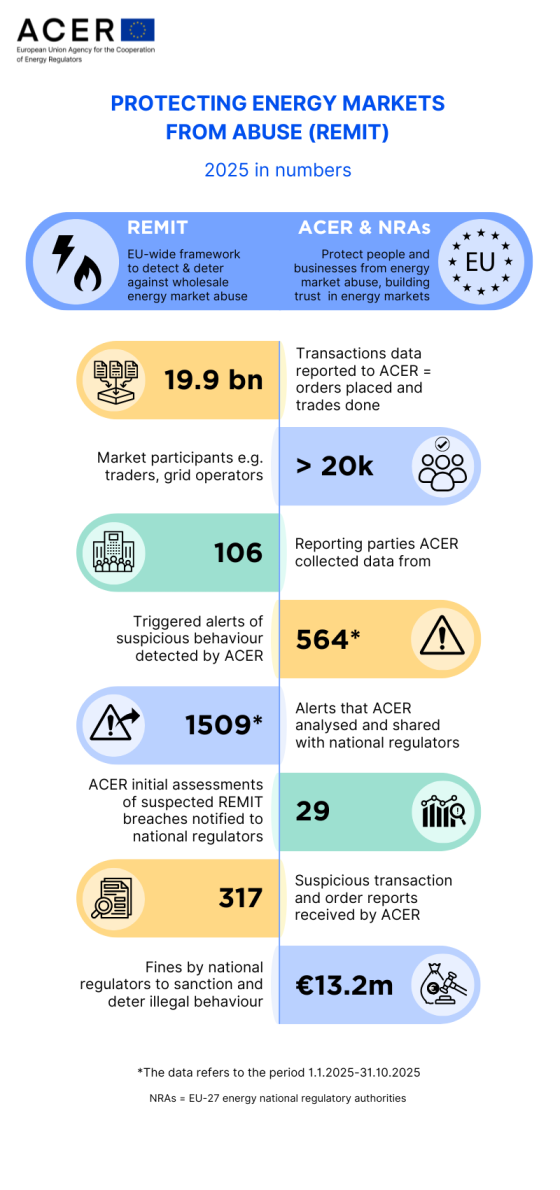 ACER
European Union Agency for the Cooperation of Energy Regulators

PROTECTING ENERGY MARKETS FROM ABUSE (REMIT)

2025 in numbers

REMIT
EU-wide framework to detect & deter against wholesale energy market abuse

ACER & NRAs
Protect people and businesses from energy market abuse, building trust in energy markets

EU

19.9 bn
Transactions data reported to ACER = orders placed and trades done

Market participants e.g. traders, grid operators
> 20k

106
Reporting parties ACER collected data from

Triggered alerts of suspicious behaviour detected by ACER
564*

1509*
Alerts that ACER analysed and shared with national regulators

ACER initial assessments of suspected REMIT breaches notified to national regulators
29

317
Suspicious transaction and order reports received by ACER

Fines by national regulators to sanction and deter illegal behaviour
€13.2m

*The data refers to the period 1.1.2025-31.10.2025

NRAs = EU-27 energy national regulatory authorities